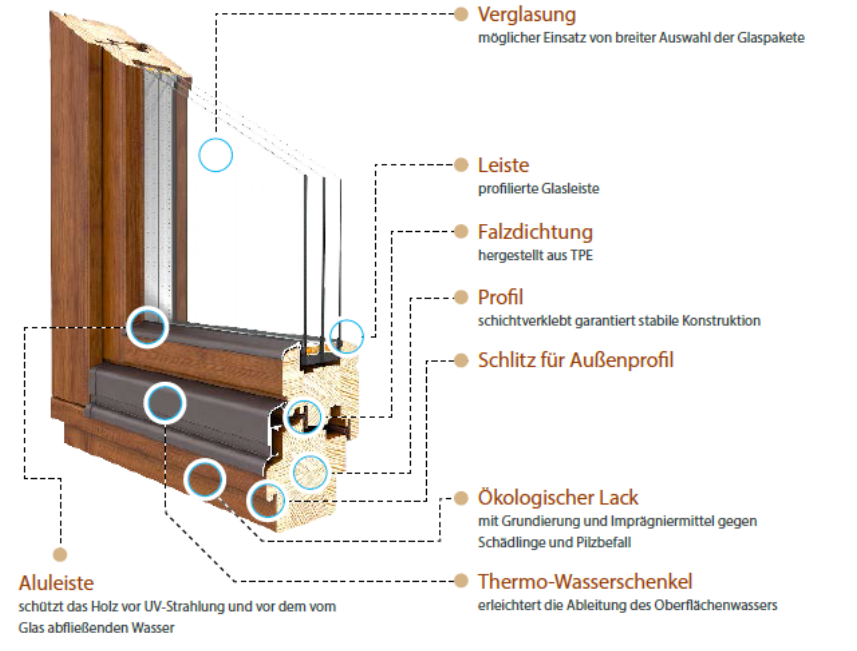 Verglasung
möglicher Einsatz von breiter Auswahl der Glaspakete

Leiste
profilierte Glasleiste

Falzdichtung
hergestellt aus TPE

Profil
schichtverklebt garantiert stabile Konstruktion

Schlitz für Außenprofil

Ökologischer Lack
mit Grundierung und Imprägniermittel gegen Schädlinge und Pilzbefall

Thermo-Wasserschenkel
erleichtert die Ableitung des Oberflächenwassers

Aluleiste
schützt das Holz vor UV-Strahlung und vor dem vom Glas abfließenden Wasser